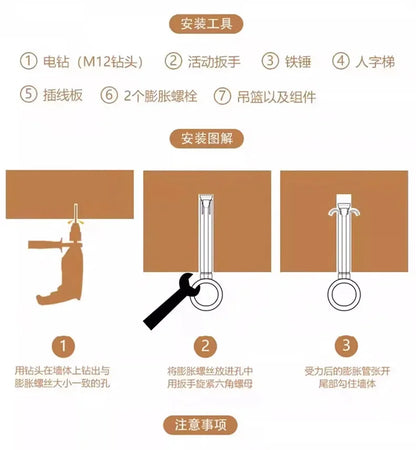 安装工具

① 电钻（M12钻头） ② 活动扳手 ③ 铁锤 ④ 人字梯

⑤ 插线板 ⑥ 2个膨胀螺栓 ⑦ 吊篮以及组件

安装图解

1
用钻头在墙体上钻出与膨胀螺丝大小一致的孔

2
将膨胀螺丝放进孔中用扳手旋紧六角螺母

3
受力后的膨胀管张开尾部勾住墙体

注意事项