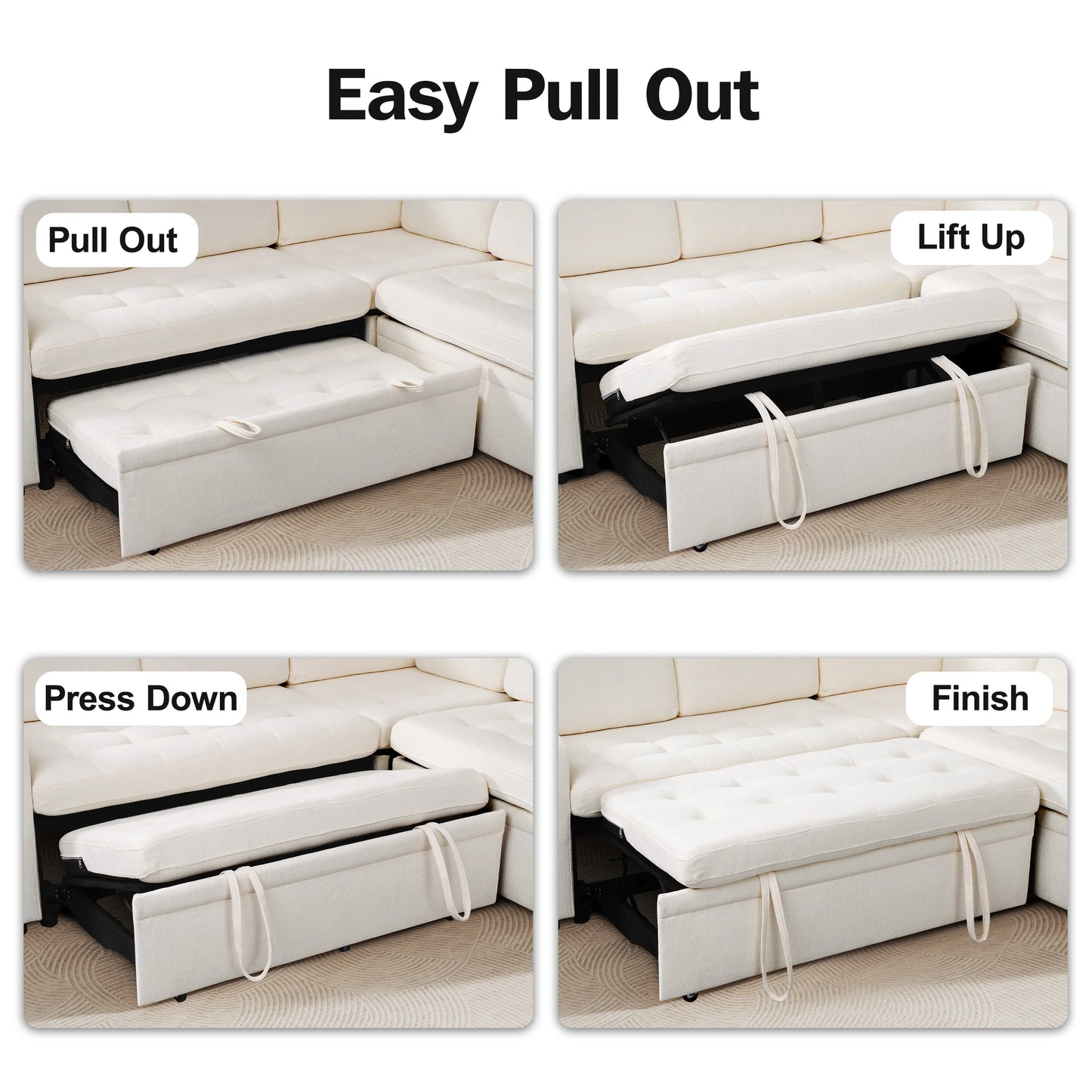 Easy Pull Out

Pull Out

Lift Up

Press Down

Finish