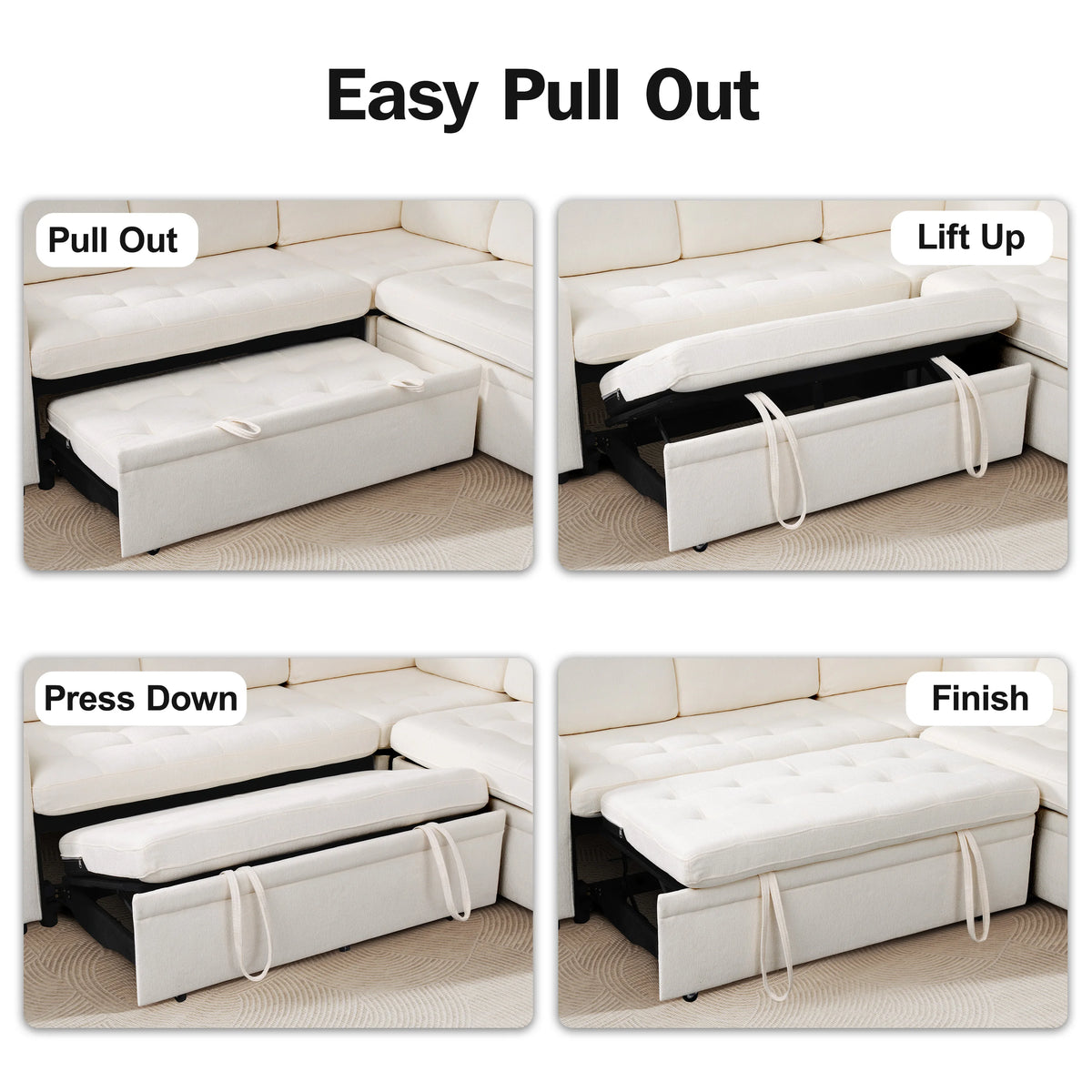 Easy Pull Out

Pull Out

Lift Up

Press Down

Finish