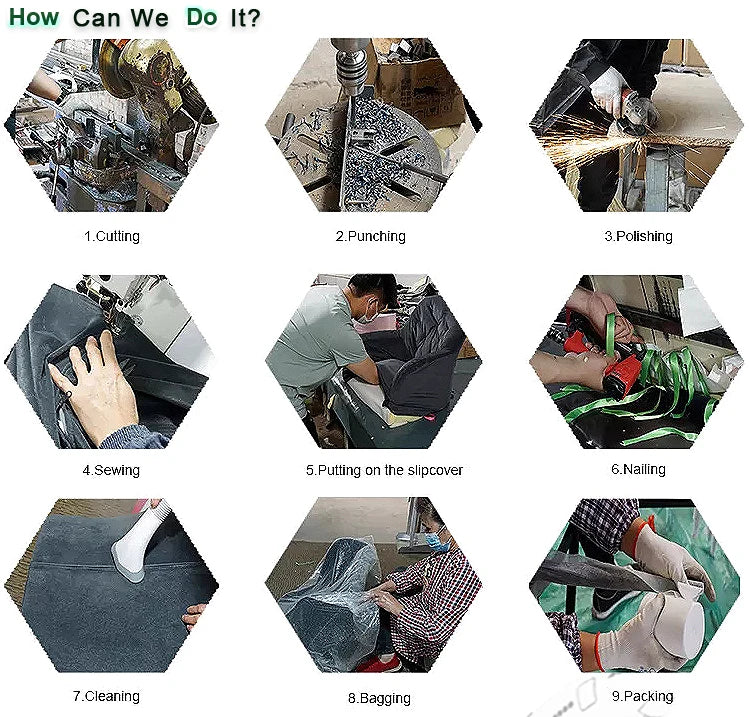 How Can We Do It?

1.Cutting

2.Punching

3.Polishing

4.Sewing

5.Putting on the slipcover

6.Nailing

7.Cleaning

8.Bagging

9.Packing