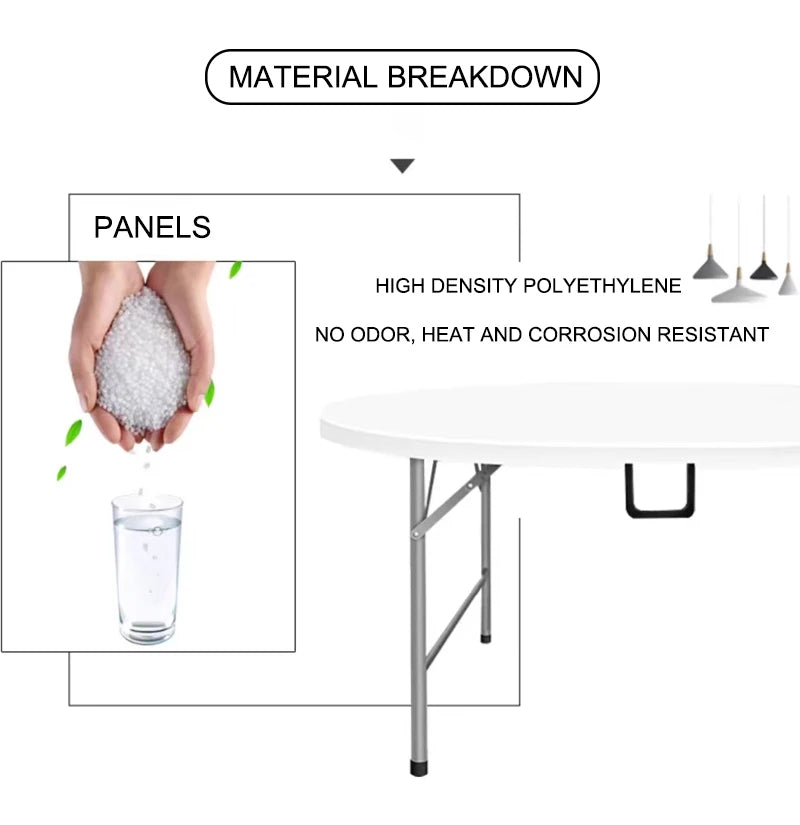 MATERIAL BREAKDOWN

PANELS

HIGH DENSITY POLYETHYLENE

NO ODOR, HEAT AND CORROSION RESISTANT