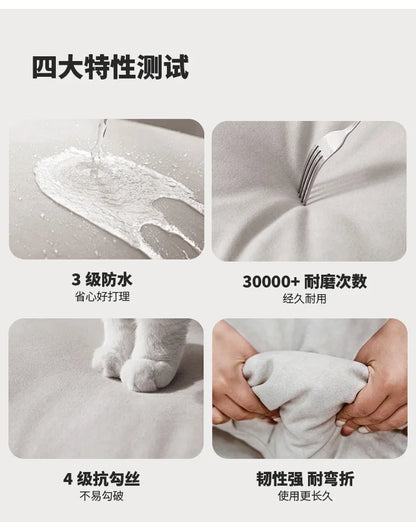 四大特性测试

3 级防水
省心好打理

30000+ 耐磨次数
经久耐用

4 级抗勾丝
不易勾破

韧性强 耐弯折
使用更长久