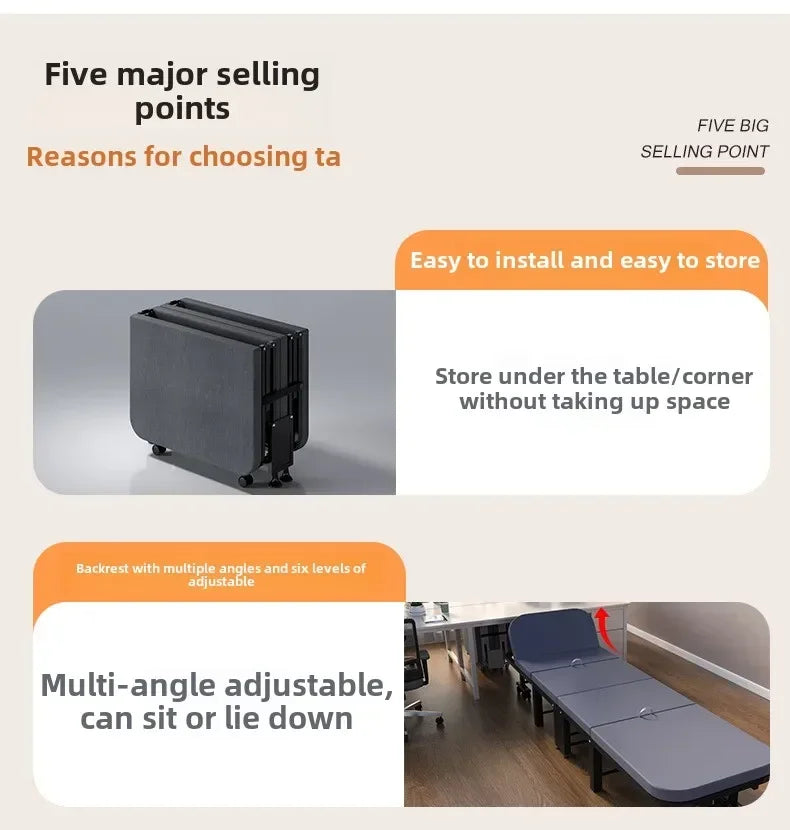 Five major selling points
Reasons for choosing ta

FIVE BIG
SELLING POINT

Easy to install and easy to store

Store under the table/corner without taking up space

Backrest with multiple angles and six levels of adjustable

Multi-angle adjustable, can sit or lie down