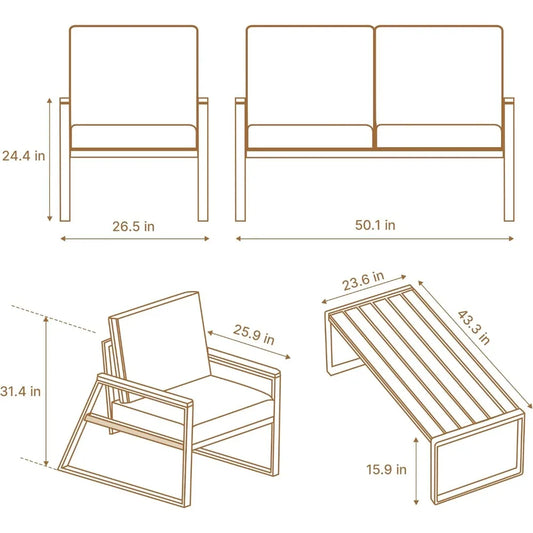 24.4 in

26.5 in

50.1 in

31.4 in

25.9 in

23.6 in

43.3 in

15.9 in