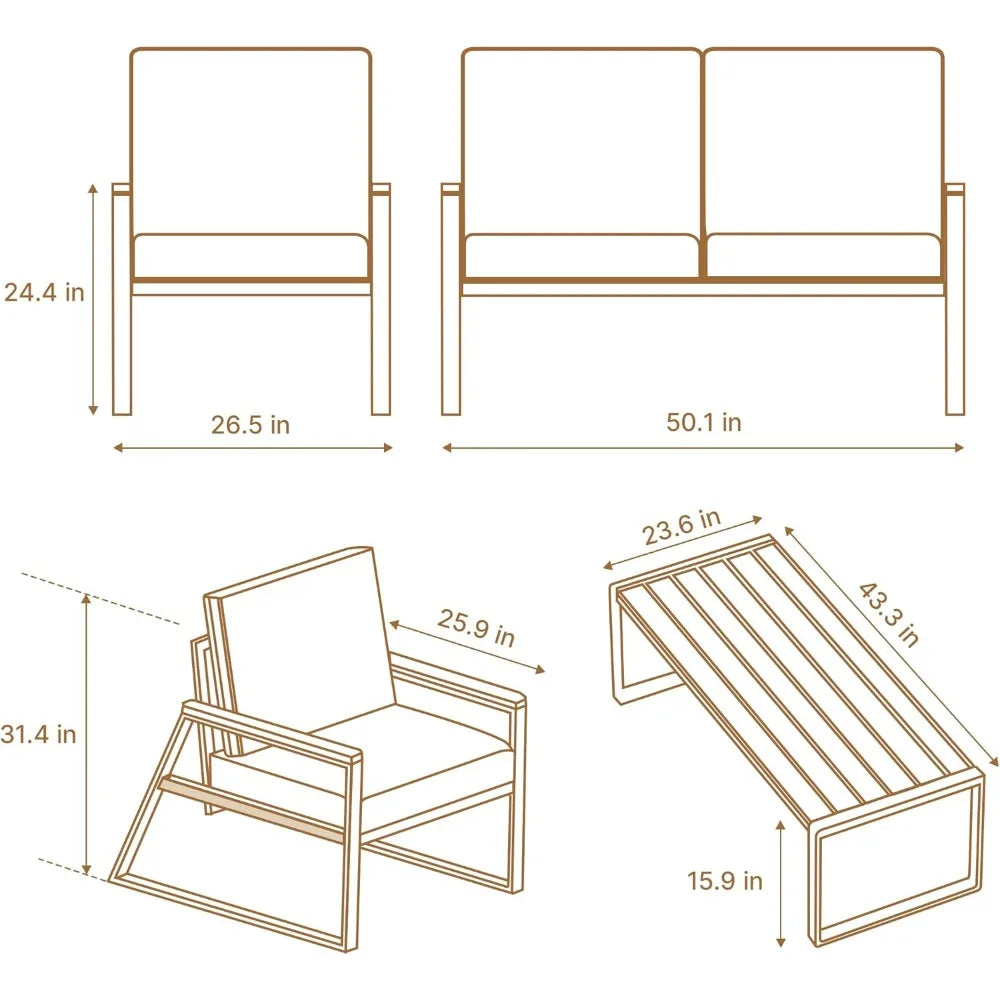 24.4 in

26.5 in

50.1 in

31.4 in

25.9 in

23.6 in

43.3 in

15.9 in