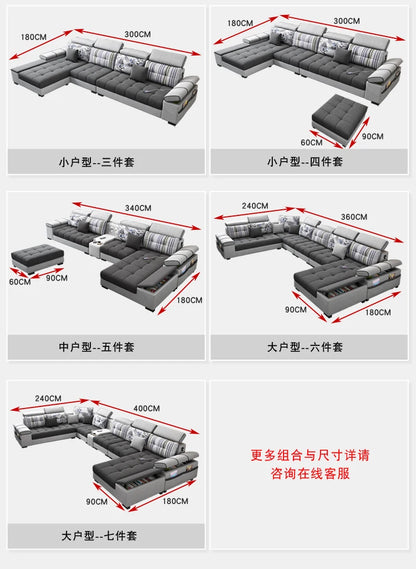 180CM
300CM
小户型--三件套

180CM
300CM
60CM
90CM
小户型--四件套

340CM
60CM
90CM
180CM
中户型--五件套

240CM
360CM
90CM
180CM
大户型--六件套

240CM
400CM
90CM
180CM
大户型--七件套

更多组合与尺寸详请
咨询在线客服