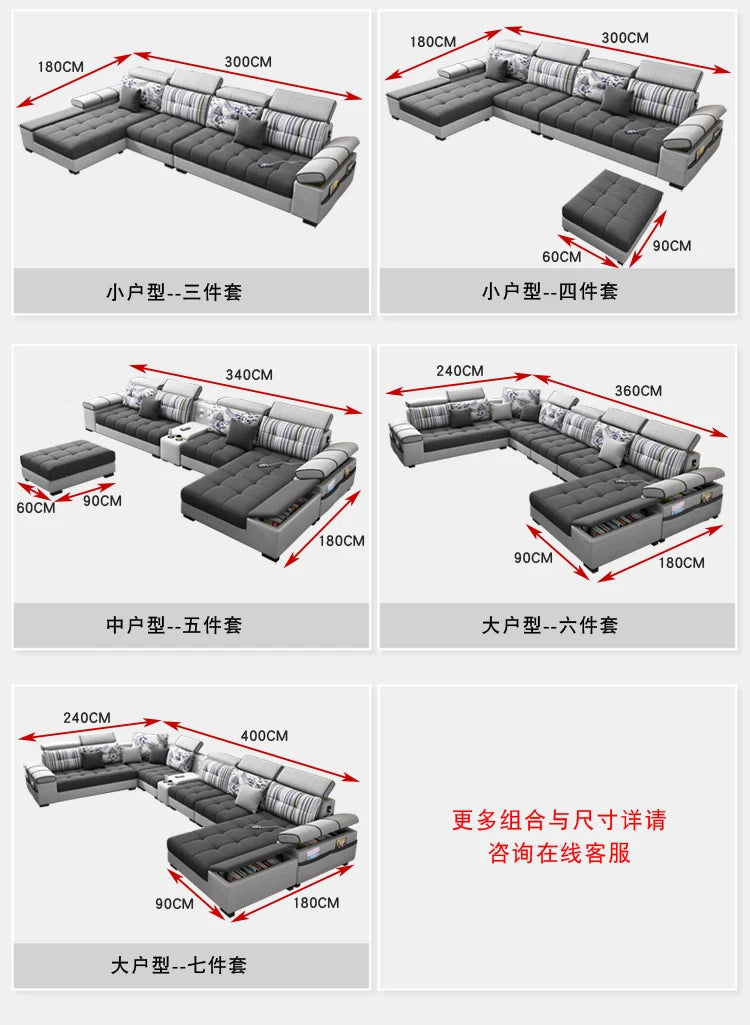 180CM
300CM
小户型--三件套

180CM
300CM
60CM
90CM
小户型--四件套

340CM
60CM
90CM
180CM
中户型--五件套

240CM
360CM
90CM
180CM
大户型--六件套

240CM
400CM
90CM
180CM
大户型--七件套

更多组合与尺寸详请
咨询在线客服