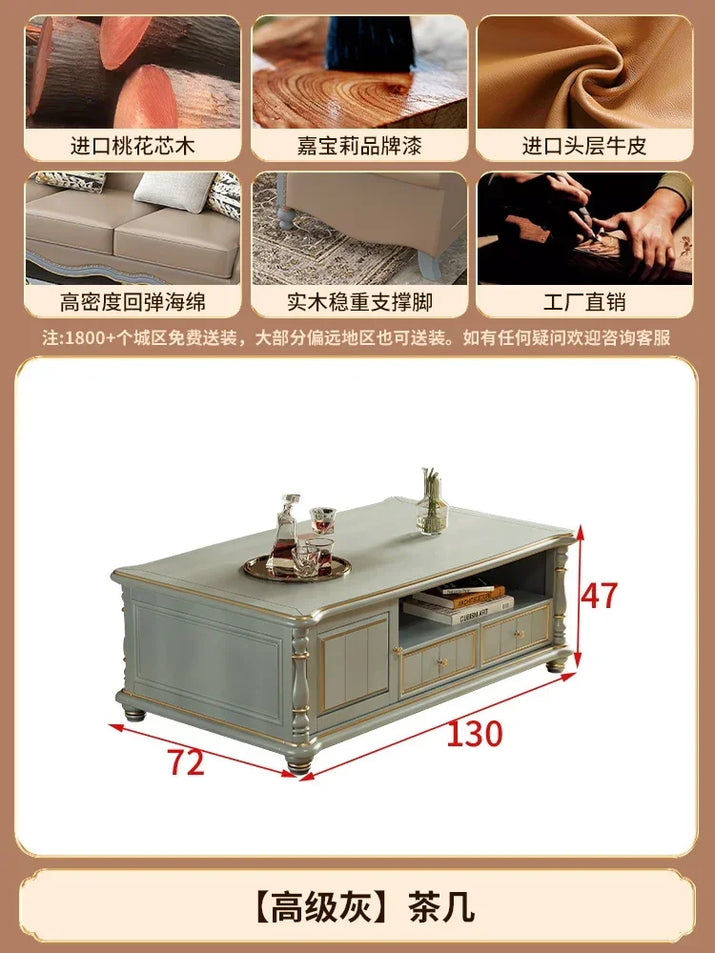 进口桃花芯木

嘉宝莉品牌漆

进口头层牛皮

高密度回弹海绵

实木稳重支撑脚

工厂直销

注:1800+个城区免费送装，大部分偏远地区也可送装。如有任何疑问欢迎咨询客服

47

130

72

【高级灰】茶几