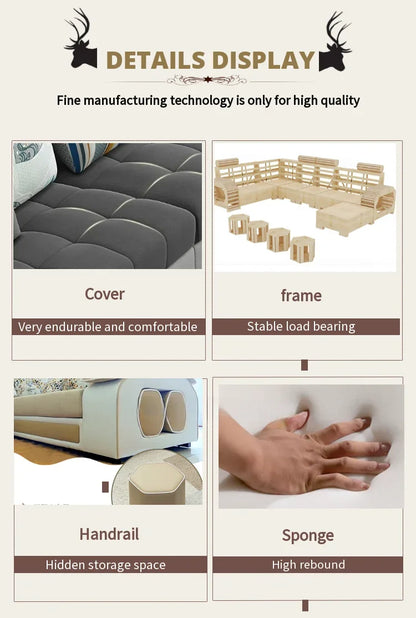 DETAILS DISPLAY

Fine manufacturing technology is only for high quality

Cover

Very endurable and comfortable

frame

Stable load bearing

Handrail

Hidden storage space

Sponge

High rebound