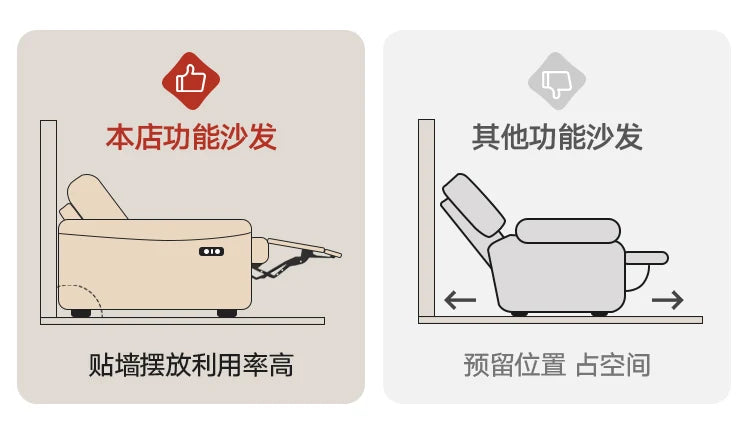 本店功能沙发

贴墙摆放利用率高

其他功能沙发

预留位置 占空间