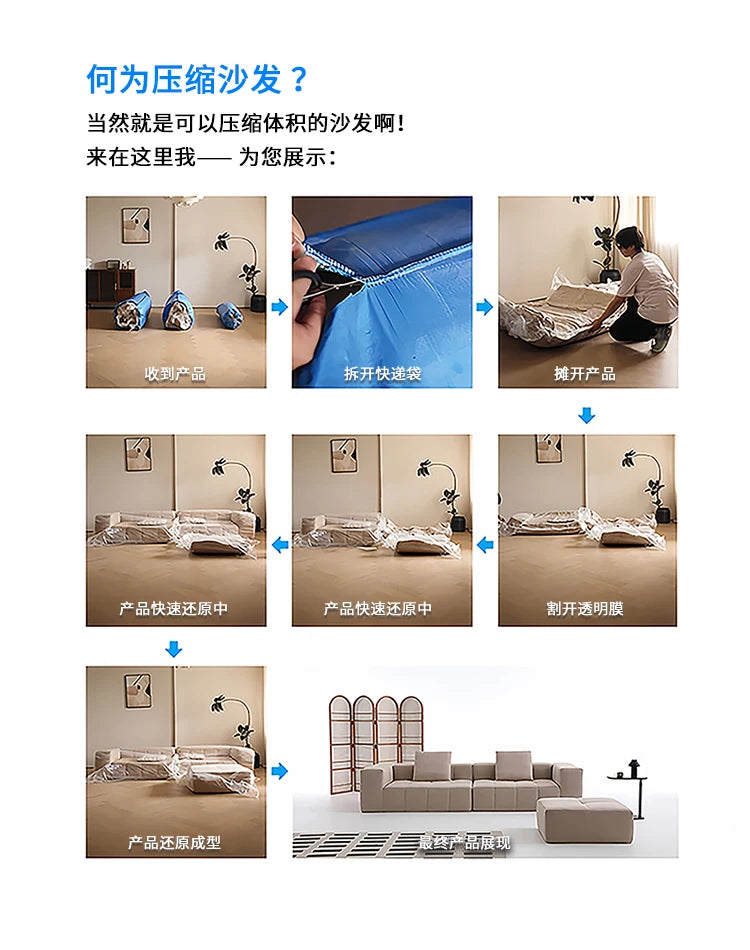 何为压缩沙发？

当然就是可以压缩体积的沙发啊！

来在这里我—— 为您展示：

收到产品

拆开快递袋

摊开产品

割开透明膜

产品快速还原中

产品快速还原中

产品还原成型

最终产品展现