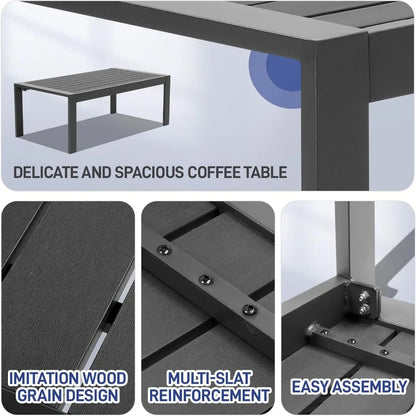 DELICATE AND SPACIOUS COFFEE TABLE

IMITATION WOOD GRAIN DESIGN

MULTI-SLAT REINFORCEMENT

EASY ASSEMBLY