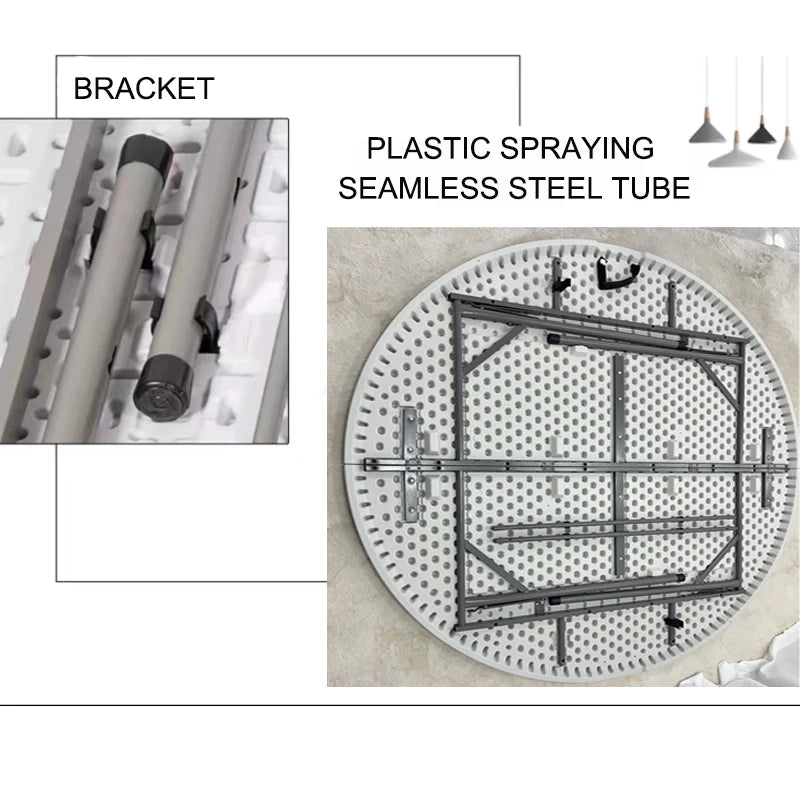 BRACKET

PLASTIC SPRAYING
SEAMLESS STEEL TUBE