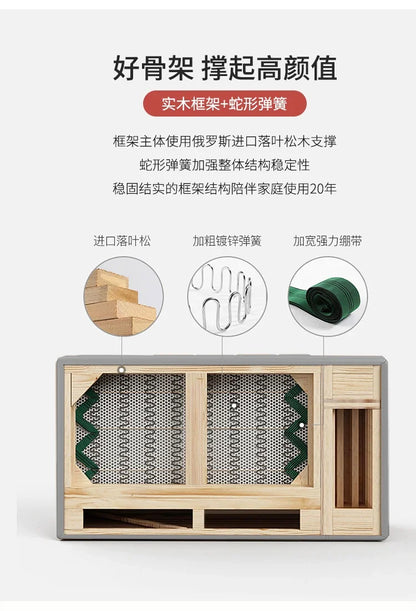 好骨架 撑起高颜值

实木框架+蛇形弹簧

框架主体使用俄罗斯进口落叶松木支撑
蛇形弹簧加强整体结构稳定性
稳固结实的框架结构陪伴家庭使用20年

进口落叶松

加粗镀锌弹簧

加宽强力绷带