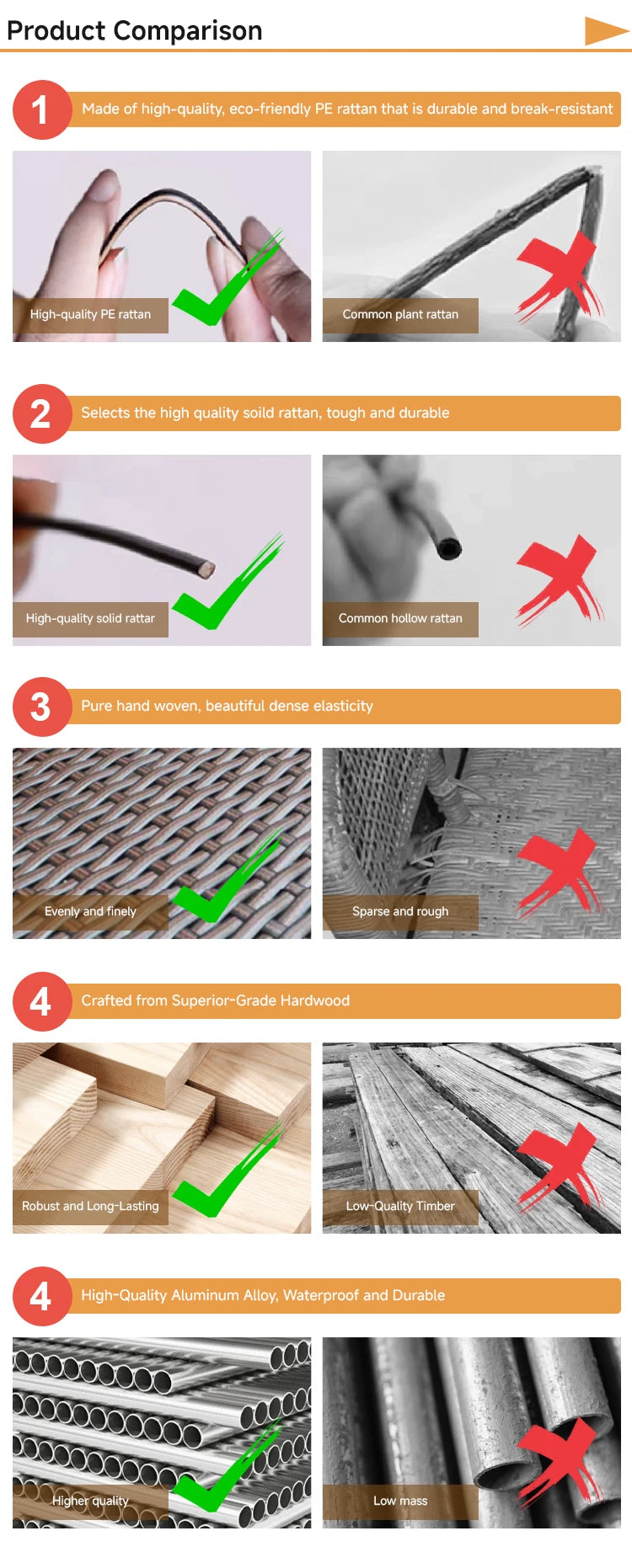 Product Comparison

1 Made of high-quality, eco-friendly PE rattan that is durable and break-resistant

High-quality PE rattan

Common plant rattan

2 Selects the high quality soild rattan, tough and durable

High-quality solid rattar

Common hollow rattan

3 Pure hand woven, beautiful dense elasticity

Evenly and finely

Sparse and rough

4 Crafted from Superior-Grade Hardwood

Robust and Long-Lasting

Low-Quality Timber

4 High-Quality Aluminum Alloy, Waterproof and Durable

Higher quality

Low mass