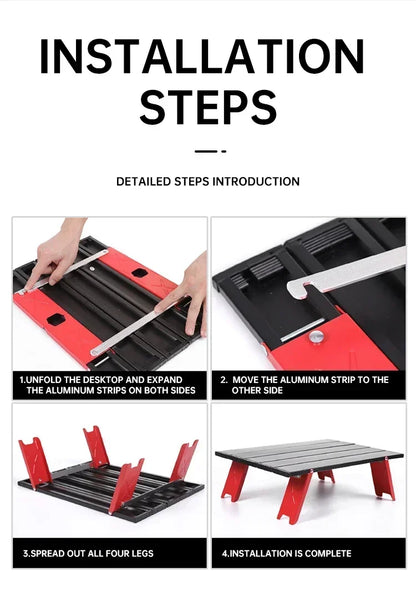 INSTALLATION STEPS

DETAILED STEPS INTRODUCTION

1.UNFOLD THE DESKTOP AND EXPAND THE ALUMINUM STRIPS ON BOTH SIDES

2. MOVE THE ALUMINUM STRIP TO THE OTHER SIDE

3.SPREAD OUT ALL FOUR LEGS

4.INSTALLATION IS COMPLETE