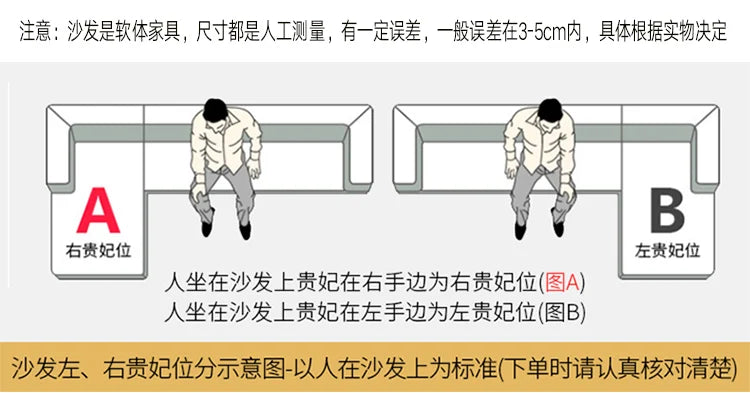 注意：沙发是软体家具，尺寸都是人工测量，有一定误差，一般误差在3-5cm内，具体根据实物决定

A
右贵妃位

B
左贵妃位

人坐在沙发上贵妃在右手边为右贵妃位(图A)
人坐在沙发上贵妃在左手边为左贵妃位(图B)

沙发左、右贵妃位分示意图-以人在沙发上为标准(下单时请认真核对清楚)