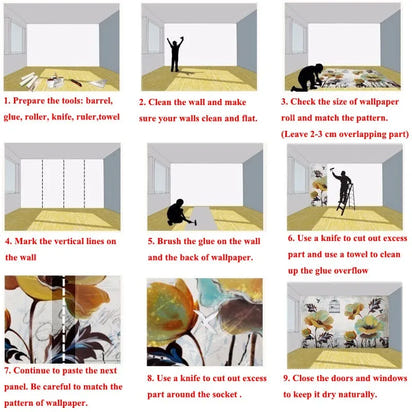 1. Prepare the tools: barrel, glue, roller, knife, ruler,towel

2. Clean the wall and make sure your walls clean and flat.

3. Check the size of wallpaper roll and match the pattern. (Leave 2-3 cm overlapping part)

4. Mark the vertical lines on the wall

5. Brush the glue on the wall and the back of wallpaper.

6. Use a knife to cut out excess part and use a towel to clean up the glue overflow

7. Continue to paste the next panel. Be careful to match the pattern of wallpaper.

8. Use a knife to cut out excess part around the socket .

9. Close the doors and windows to keep it dry naturally.