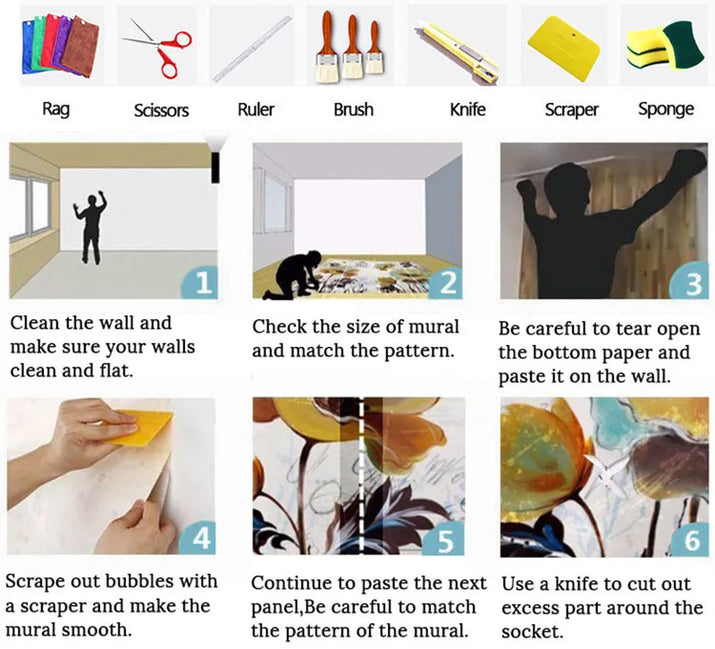 Rag Scissors Ruler Brush Knife Scraper Sponge

1

Clean the wall and make sure your walls clean and flat.

2

Check the size of mural and match the pattern.

3

Be careful to tear open the bottom paper and paste it on the wall.

4

Scrape out bubbles with a scraper and make the mural smooth.

5

Continue to paste the next panel,Be careful to match the pattern of the mural.

6

Use a knife to cut out excess part around the socket.