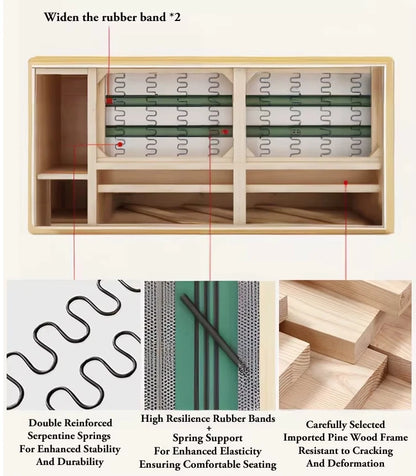 Widen the rubber band *2

Double Reinforced Serpentine Springs For Enhanced Stability And Durability

High Resilience Rubber Bands + Spring Support For Enhanced Elasticity Ensuring Comfortable Seating

Carefully Selected Imported Pine Wood Frame Resistant to Cracking And Deformation