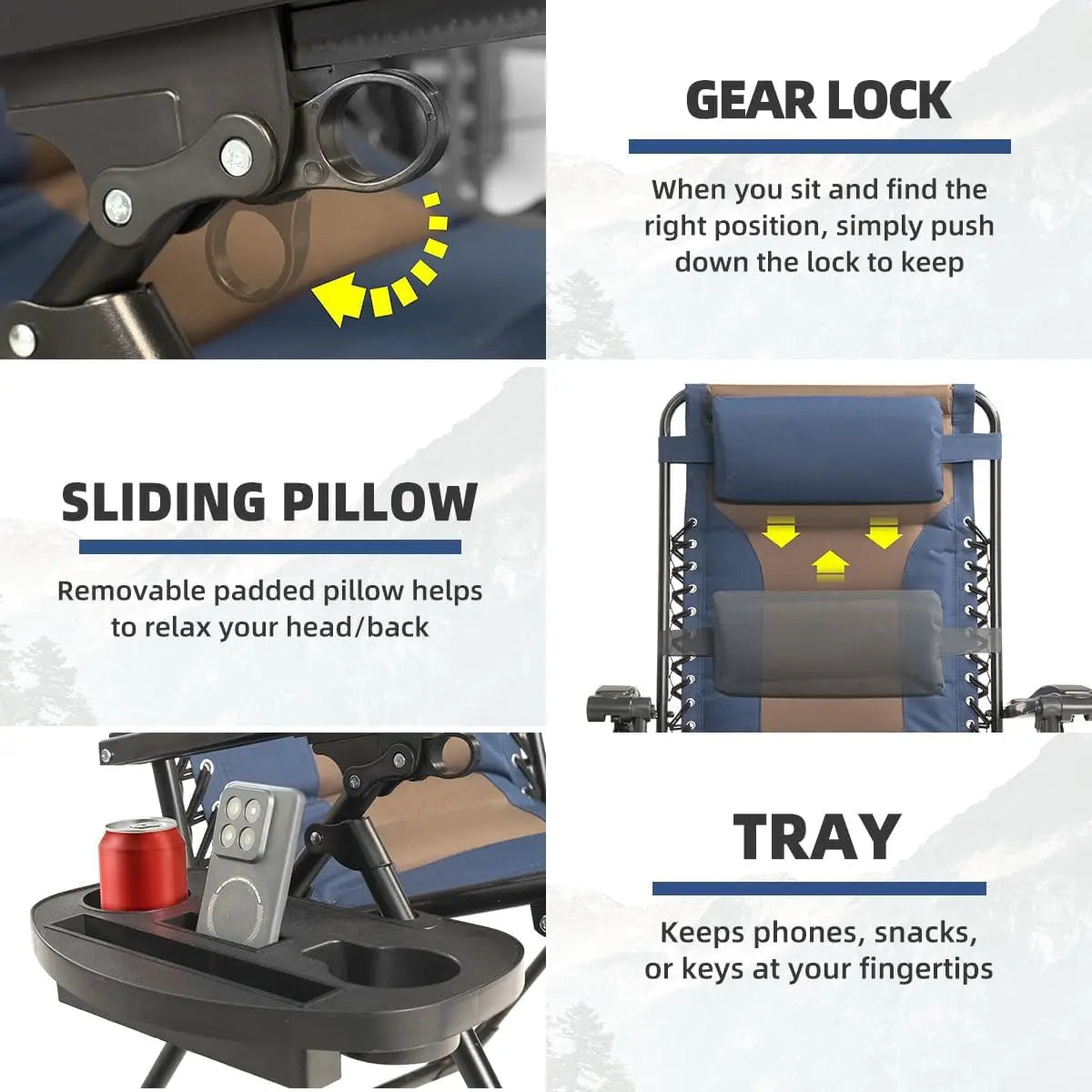 GEAR LOCK

When you sit and find the right position, simply push down the lock to keep

SLIDING PILLOW

Removable padded pillow helps to relax your head/back

TRAY

Keeps phones, snacks, or keys at your fingertips