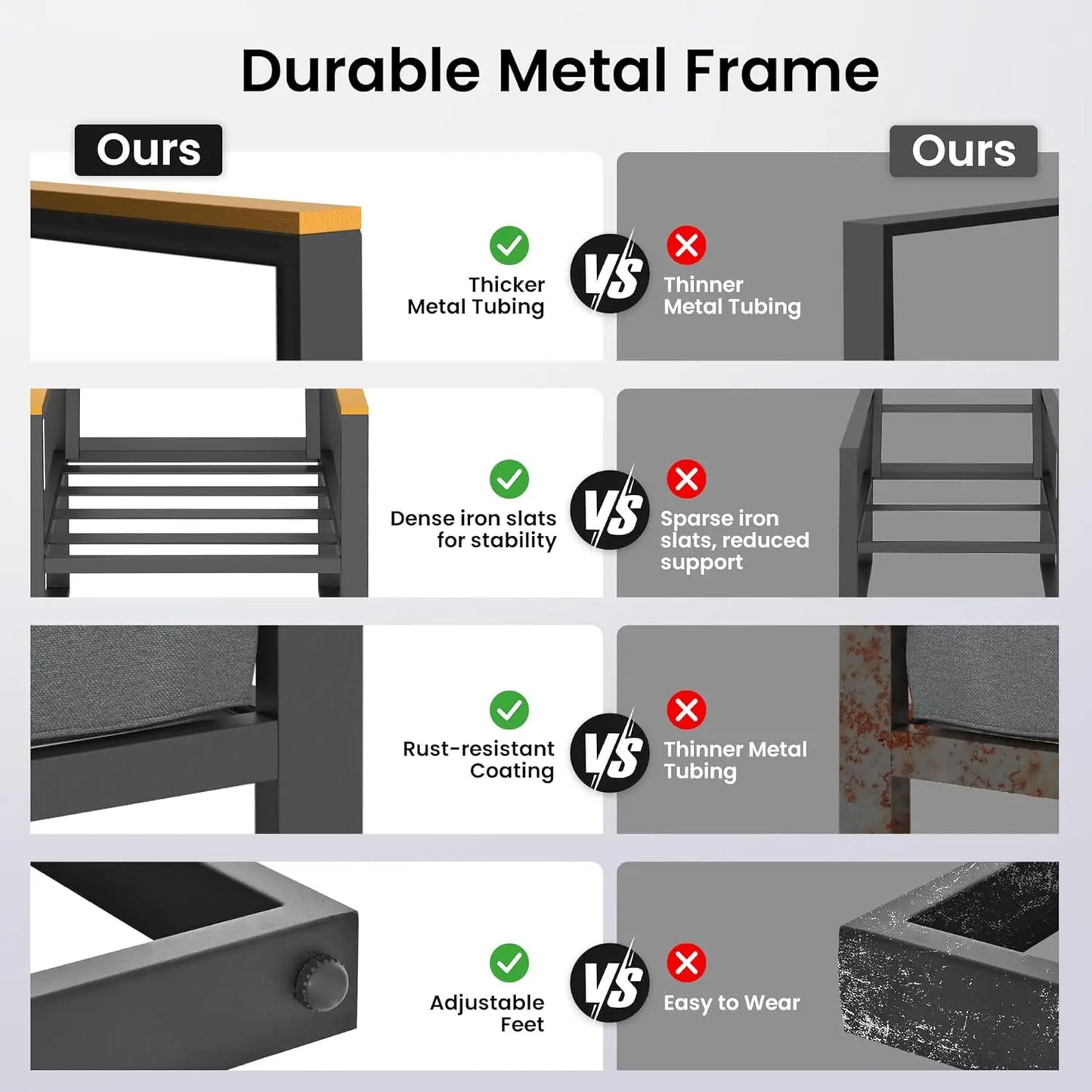 Durable Metal Frame

Ours

Ours

Thicker Metal Tubing

VS

Thinner Metal Tubing

Dense iron slats for stability

VS

Sparse iron slats, reduced support

Rust-resistant Coating

VS

Thinner Metal Tubing

Adjustable Feet

VS

Easy to Wear