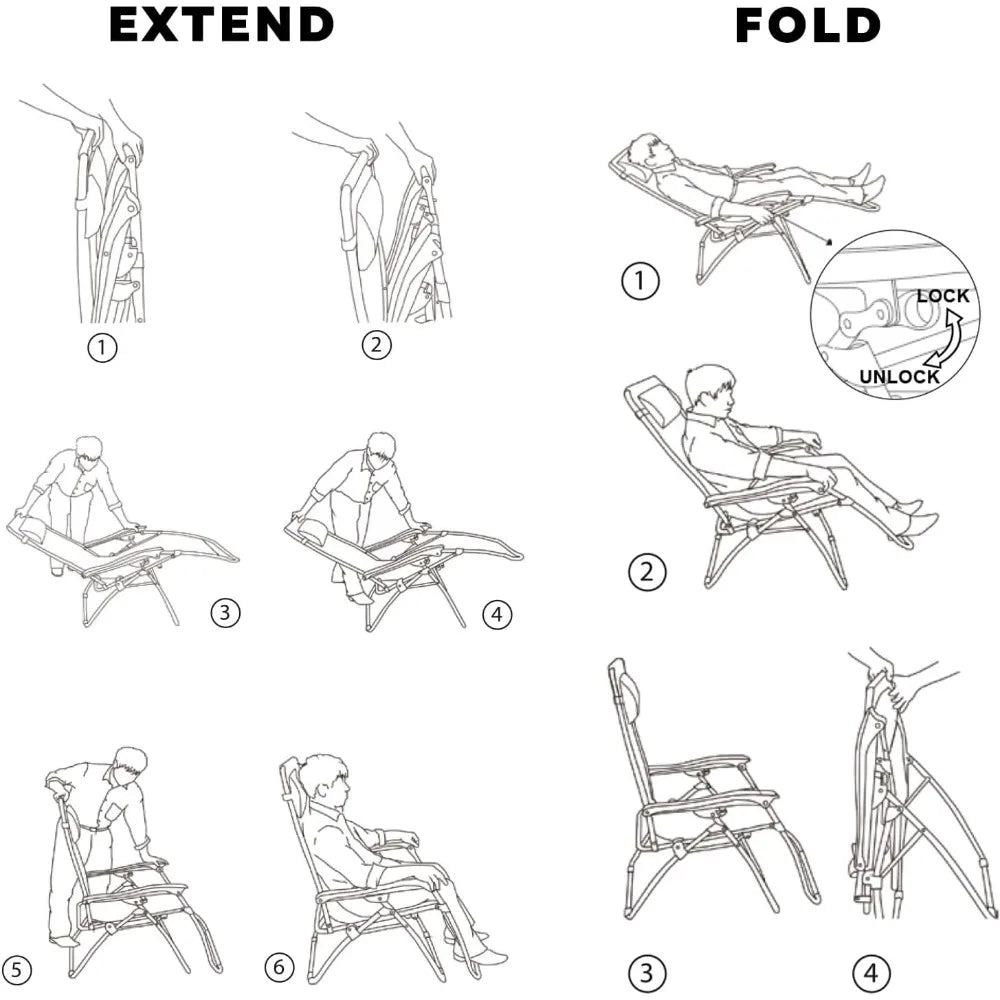 EXTEND

①

②

③

④

⑤

⑥

FOLD

①

LOCK

UNLOCK

②

③

④